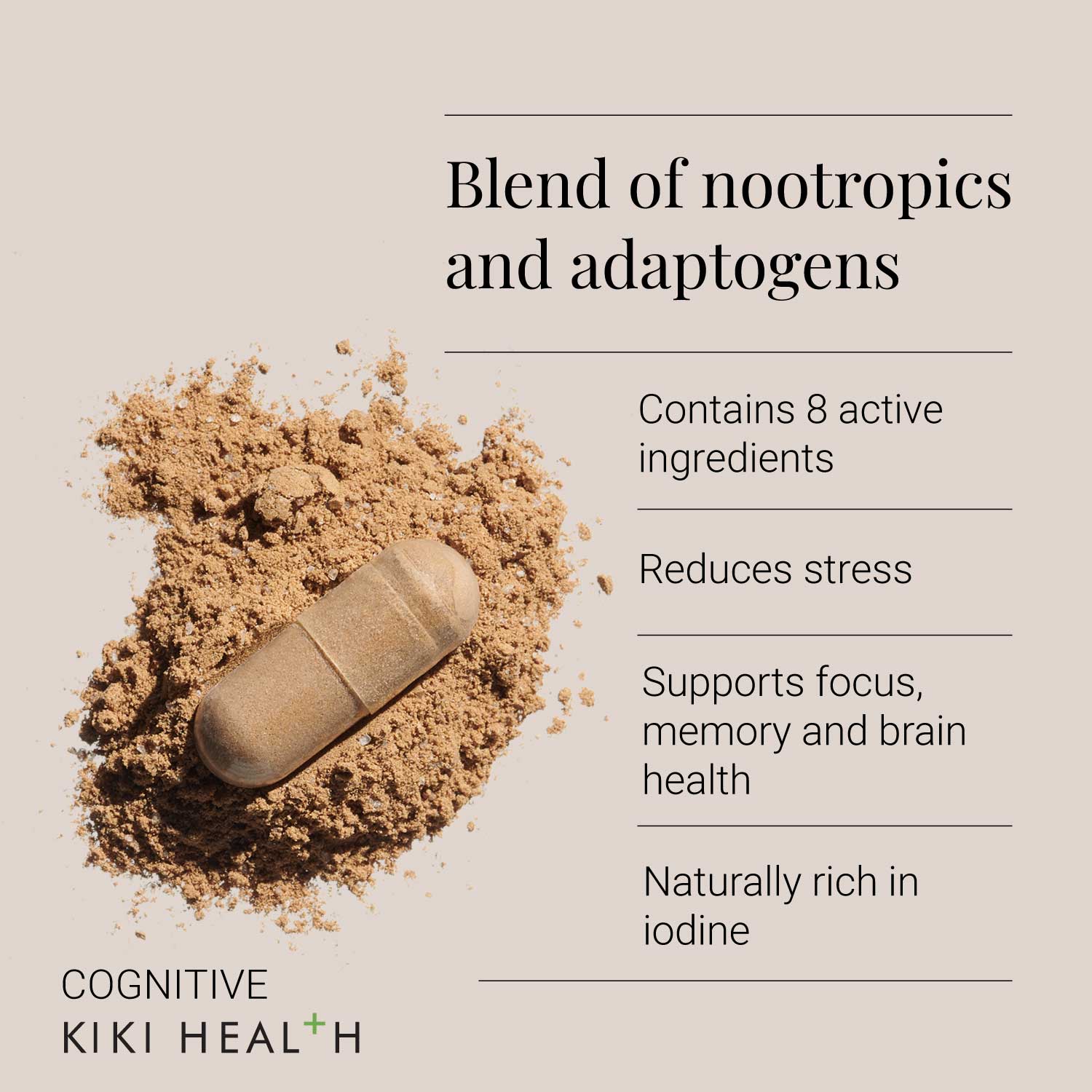 Blend of nootropics and adaptogens

Contains 8 active ingredients

Reduces stress

Supports focus, memory and brain health

Naturally rich in iodine

COGNITIVE

KIKI HEAL+H