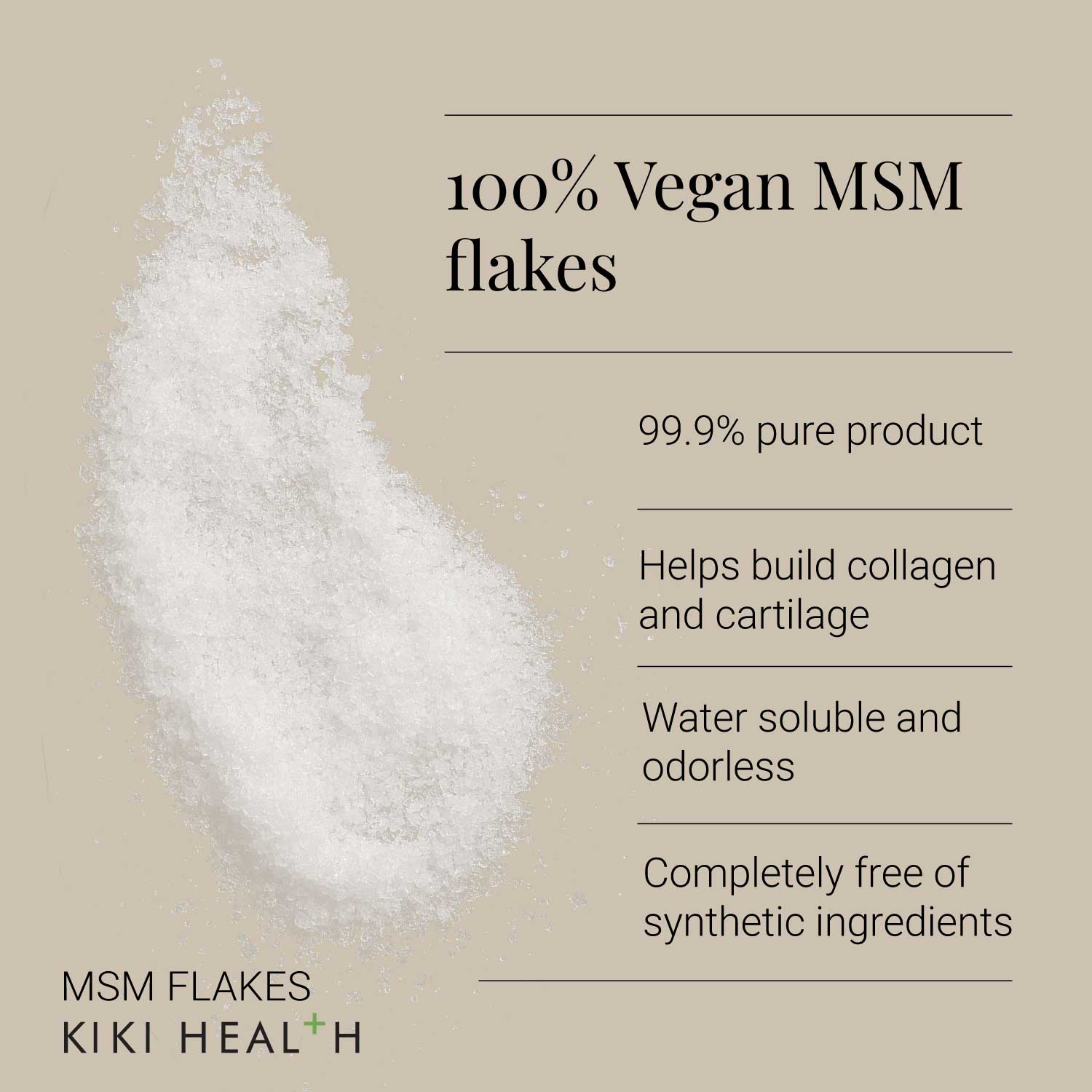 100% Vegan MSM flakes

99.9% pure product

Helps build collagen and cartilage

Water soluble and odorless

Completely free of synthetic ingredients

MSM FLAKES
KIKI HEALTH