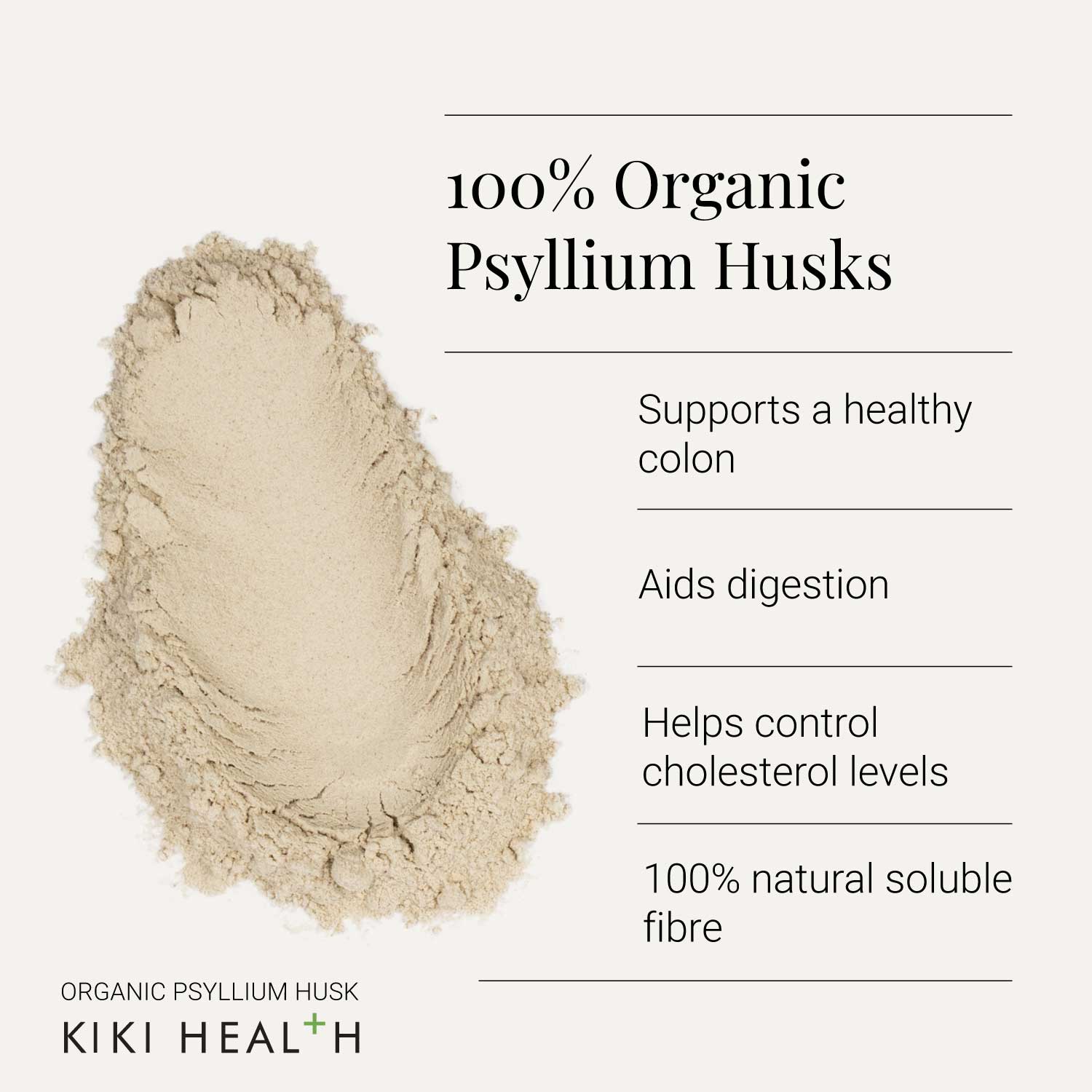 100% Organic Psyllium Husks

Supports a healthy colon

Aids digestion

Helps control cholesterol levels

100% natural soluble fibre

ORGANIC PSYLLIUM HUSK

KIKI HEAL+H